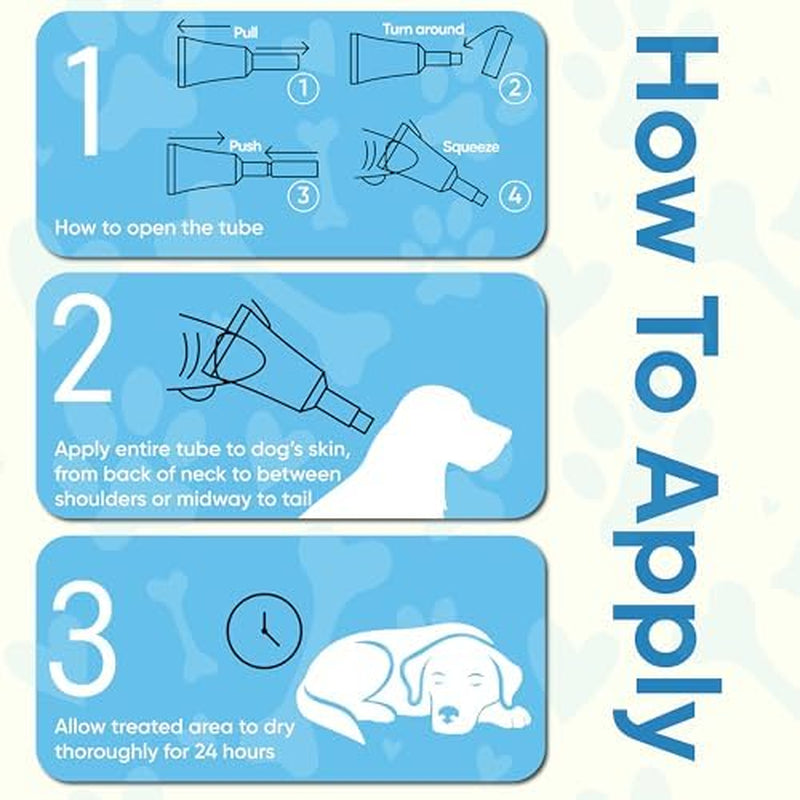 How To Apply

1

Pull
1
Turn around
2
Push
3
Squeeze
4

How to open the tube

2

Apply entire tube to dog's skin, from back of neck to between shoulders or midway to tail

3

Allow treated area to dry thoroughly for 24 hours