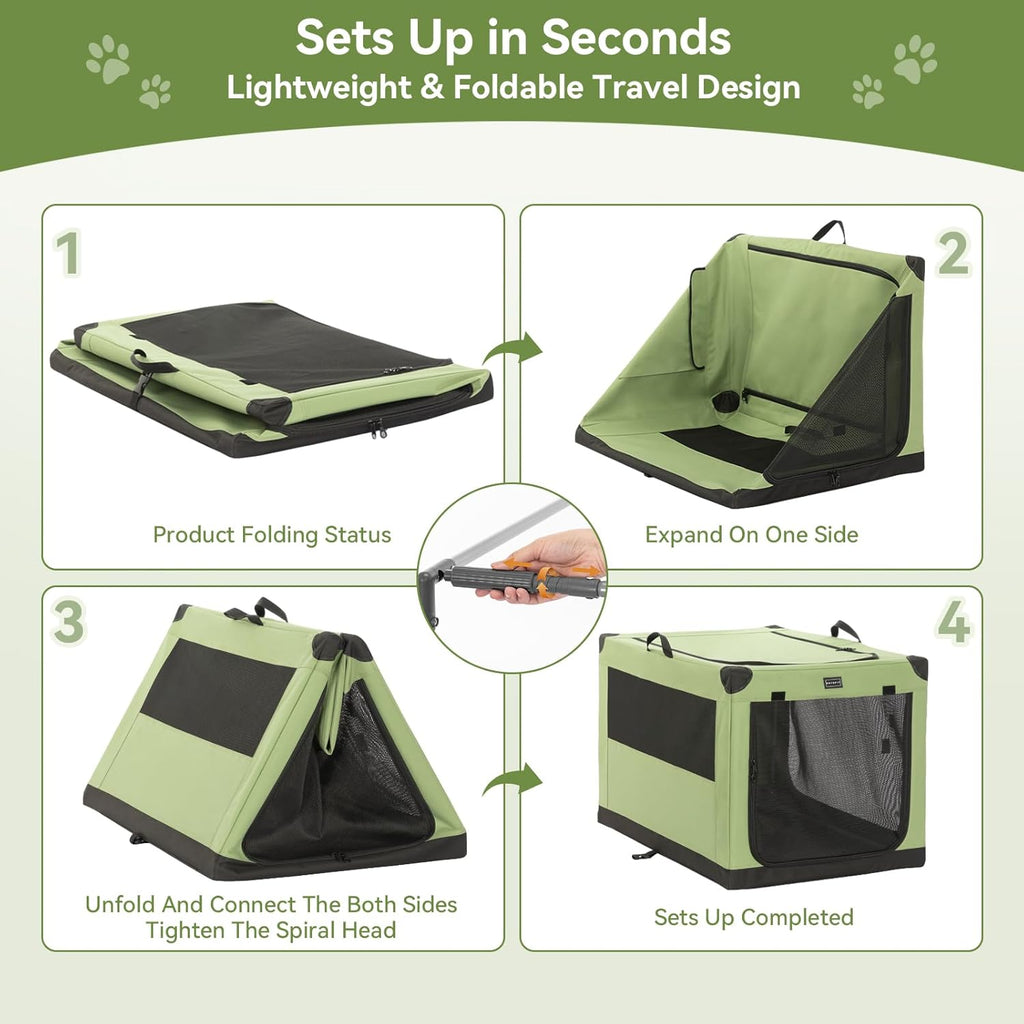 Sets Up in Seconds
Lightweight & Foldable Travel Design

1

Product Folding Status

2

Expand On One Side

3

Unfold And Connect The Both Sides
Tighten The Spiral Head

4

Sets Up Completed